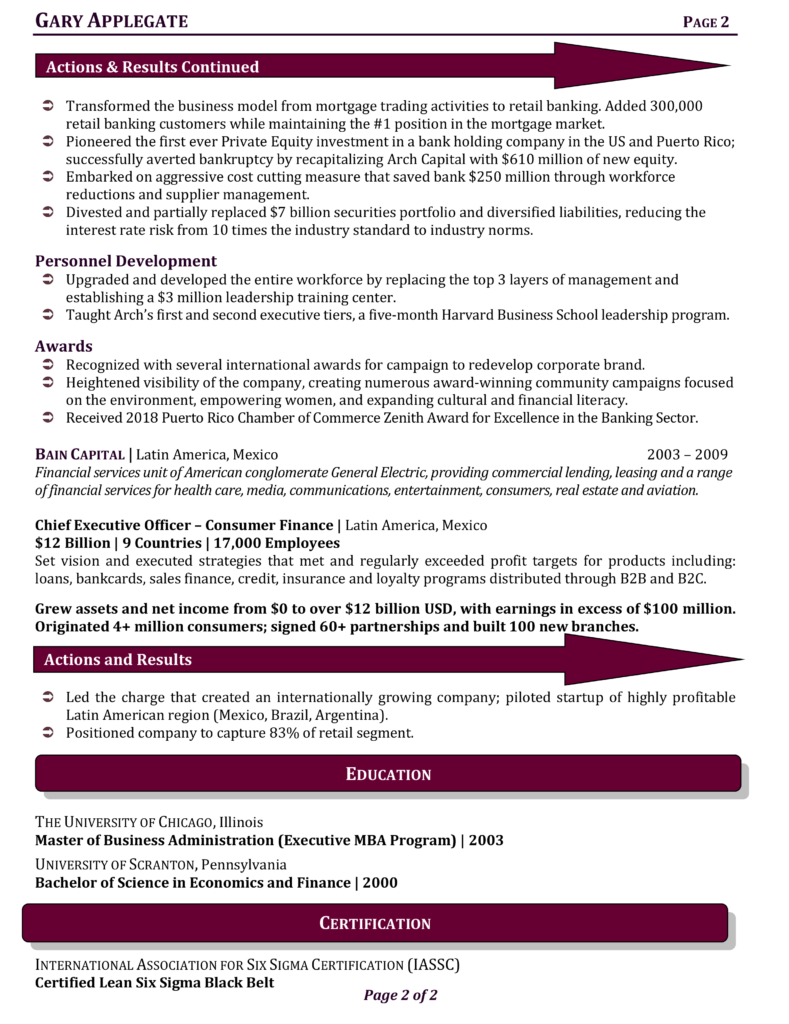 GARY APPLEGATE PAGE 2

Actions & Results Continued

➲ Transformed the business model from mortgage trading activities to retail banking. Added 300,000 retail banking customers while maintaining the #1 position in the mortgage market.
➲ Pioneered the first ever Private Equity investment in a bank holding company in the US and Puerto Rico; successfully averted bankruptcy by recapitalizing Arch Capital with $610 million of new equity.
➲ Embarked on aggressive cost cutting measure that saved bank $250 million through workforce reductions and supplier management.
➲ Divested and partially replaced $7 billion securities portfolio and diversified liabilities, reducing the interest rate risk from 10 times the industry standard to industry norms.

Personnel Development
➲ Upgraded and developed the entire workforce by replacing the top 3 layers of management and establishing a $3 million leadership training center.
➲ Taught Arch's first and second executive tiers, a five-month Harvard Business School leadership program.

Awards
➲ Recognized with several international awards for campaign to redevelop corporate brand.
➲ Heightened visibility of the company, creating numerous award-winning community campaigns focused on the environment, empowering women, and expanding cultural and financial literacy.
➲ Received 2018 Puerto Rico Chamber of Commerce Zenith Award for Excellence in the Banking Sector.

BAIN CAPITAL | Latin America, Mexico 2003 – 2009
Financial services unit of American conglomerate General Electric, providing commercial lending, leasing and a range of financial services for health care, media, communications, entertainment, consumers, real estate and aviation.

Chief Executive Officer – Consumer Finance | Latin America, Mexico
$12 Billion | 9 Countries | 17,000 Employees
Set vision and executed strategies that met and regularly exceeded profit targets for products including: loans, bankcards, sales finance, credit, insurance and loyalty programs distributed through B2B and B2C.

Grew assets and net income from $0 to over $12 billion USD, with earnings in excess of $100 million. Originated 4+ million consumers; signed 60+ partnerships and built 100 new branches.

Actions and Results

➲ Led the charge that created an internationally growing company; piloted startup of highly profitable Latin American region (Mexico, Brazil, Argentina).
➲ Positioned company to capture 83% of retail segment.

EDUCATION

THE UNIVERSITY OF CHICAGO, Illinois
Master of Business Administration (Executive MBA Program) | 2003
UNIVERSITY OF SCRANTON, Pennsylvania
Bachelor of Science in Economics and Finance | 2000

CERTIFICATION

INTERNATIONAL ASSOCIATION FOR SIX SIGMA CERTIFICATION (IASSC)
Certified Lean Six Sigma Black Belt

Page 2 of 2